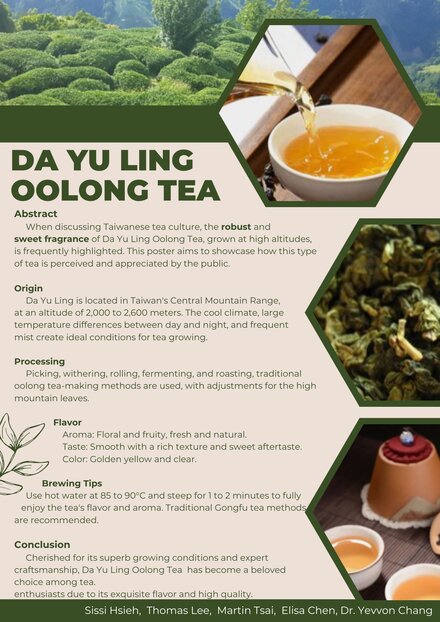 DA YU LING OOLONG TEA

Abstract

When discussing Taiwanese tea culture, the robust and sweet fragrance of Da Yu Ling Oolong Tea, grown at high altitudes, is frequently highlighted. This poster aims to showcase how this type of tea is perceived and appreciated by the public.

Origin

Da Yu Ling is located in Taiwan's Central Mountain Range, at an altitude of 2,000 to 2,600 meters. The cool climate, large temperature differences between day and night, and frequent mist create ideal conditions for tea growing.

Processing

Picking, withering, rolling, fermenting, and roasting, traditional oolong tea-making methods are used, with adjustments for the high mountain leaves.

Flavor

Aroma: Floral and fruity, fresh and natural.
Taste: Smooth with a rich texture and sweet aftertaste.
Color: Golden yellow and clear.

Brewing Tips

Use hot water at 85 to 90°C and steep for 1 to 2 minutes to fully enjoy the tea's flavor and aroma. Traditional Gongfu tea methods are recommended.

Conclusion

Cherished for its superb growing conditions and expert craftsmanship, Da Yu Ling Oolong Tea has become a beloved choice among tea.
enthusiasts due to its exquisite flavor and high quality.

Sissi Hsieh, Thomas Lee, Martin Tsai, Elisa Chen, Dr. Yevvon Chang